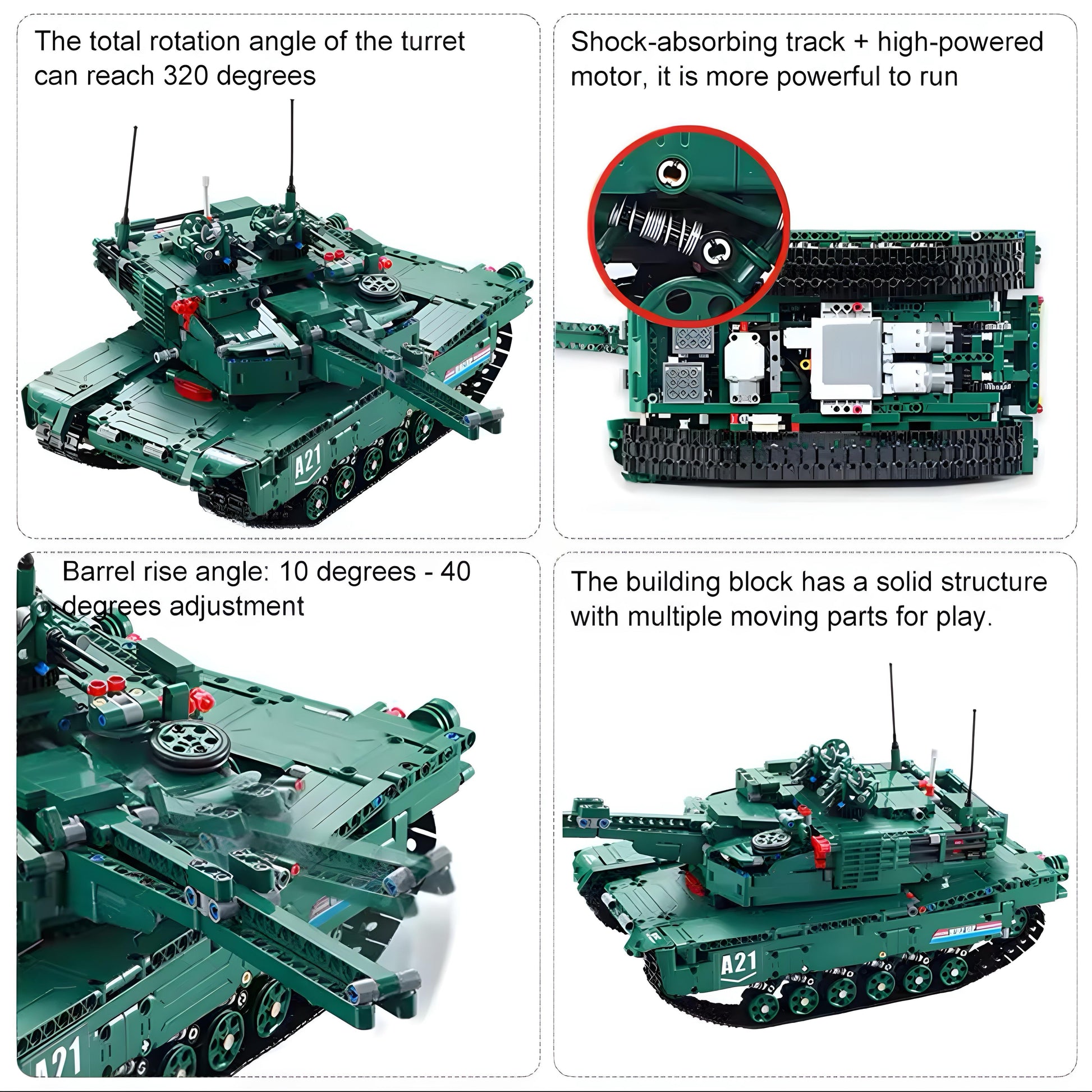 The total rotation angle of the turret can reach 320 degrees

A21

Shock-absorbing track + high-powered motor, it is more powerful to run

Barrel rise angle: 10 degrees - 40 degrees adjustment

A21

The building block has a solid structure with multiple moving parts for play.

A21