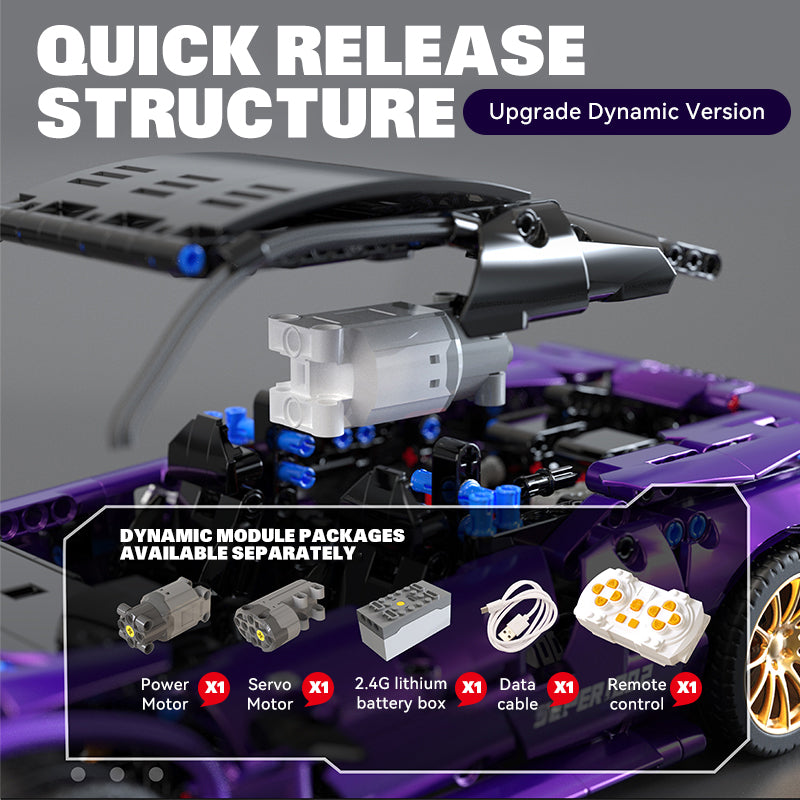 QUICK RELEASE STRUCTURE

Upgrade Dynamic Version

DYNAMIC MODULE PACKAGES AVAILABLE SEPARATELY

Power Motor X1

Servo Motor X1

2.4G lithium battery box X1

Data cable X1

Remote control X1