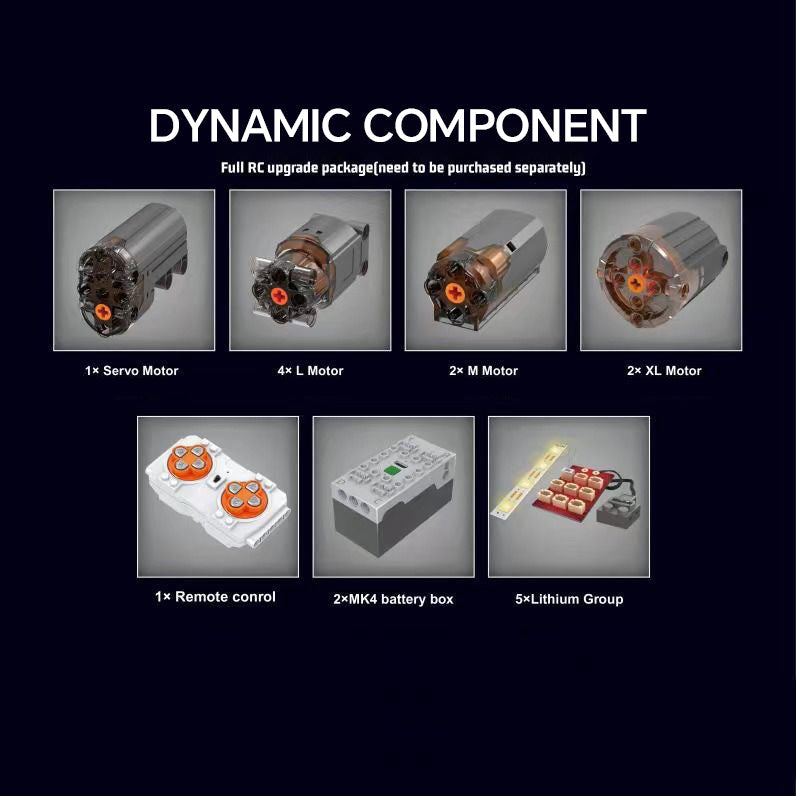 DYNAMIC COMPONENT

Full RC upgrade package(need to be purchased separately)

1× Servo Motor

4× L Motor

2× M Motor

2× XL Motor

1× Remote conrol

2×MK4 battery box

5×Lithium Group