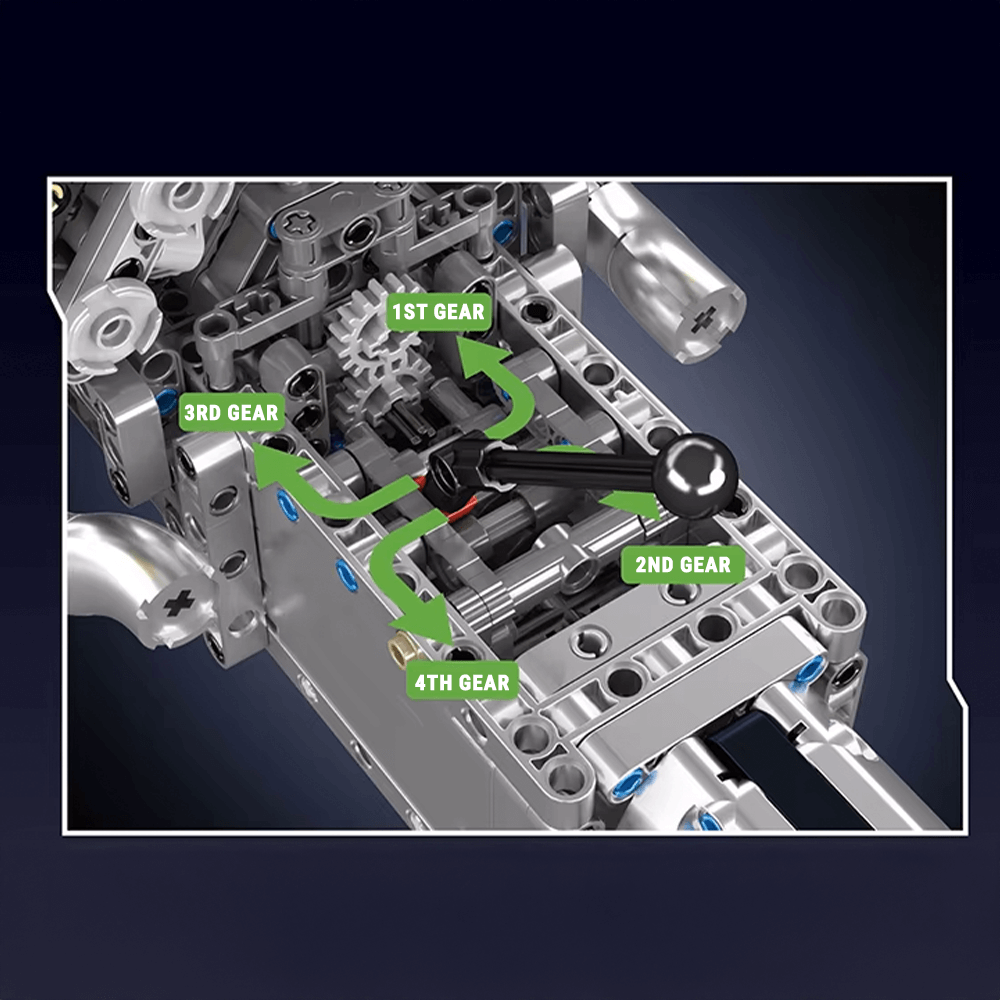 1ST GEAR
3RD GEAR
2ND GEAR
4TH GEAR