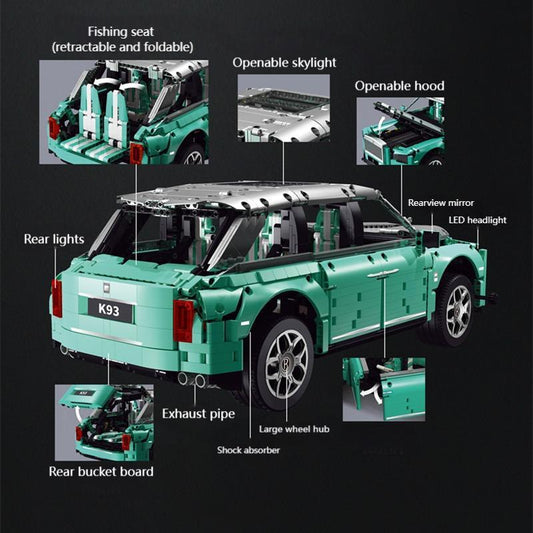 Fishing seat
(retractable and foldable)

Openable skylight

Openable hood

Rearview mirror

LED headlight

Rear lights

K93

Exhaust pipe

Large wheel hub

Shock absorber

Rear bucket board